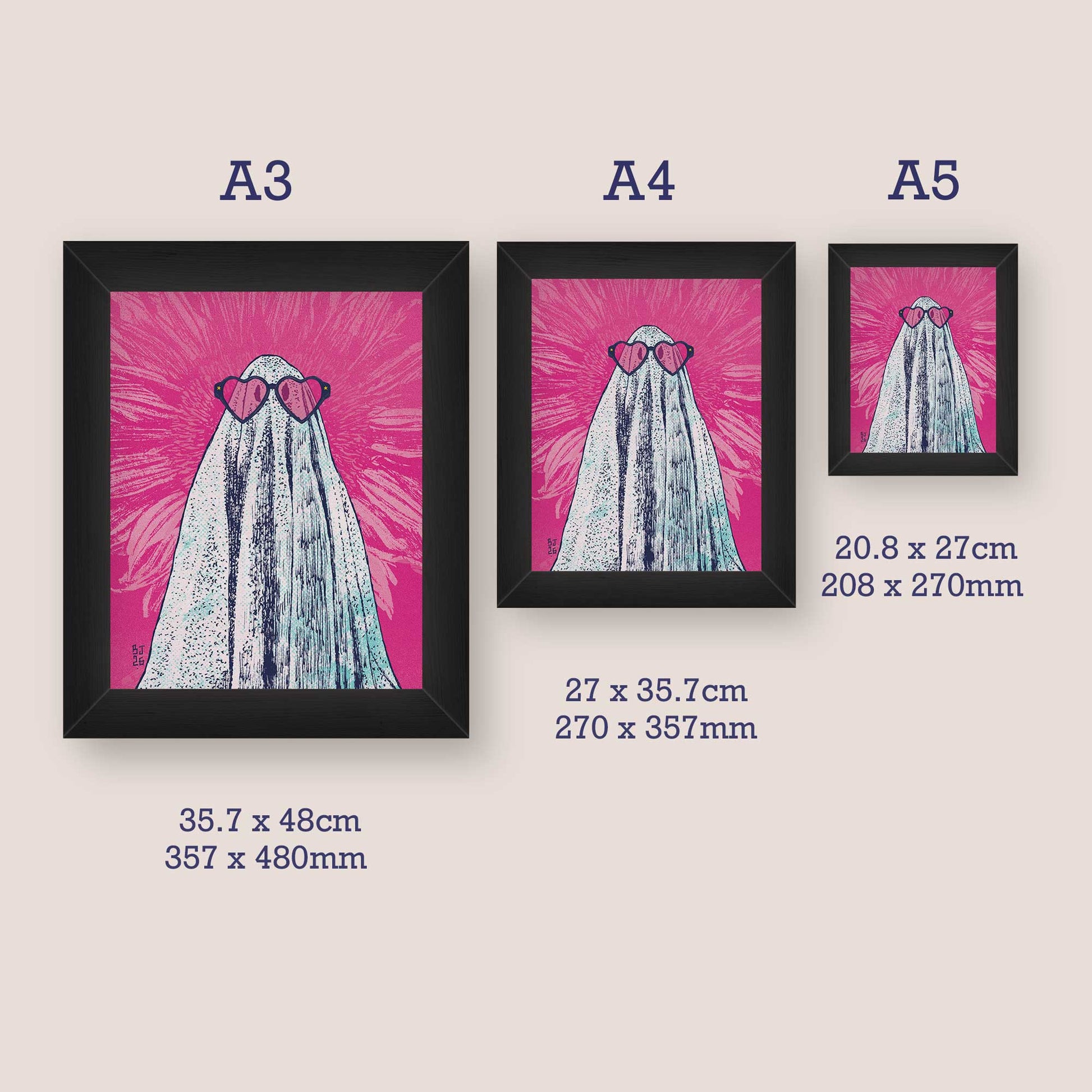 A3

BJ
26

35.7 x 48cm
357 x 480mm

A4

BJ
26

27 x 35.7cm
270 x 357mm

A5

BJ
26

20.8 x 27cm
208 x 270mm